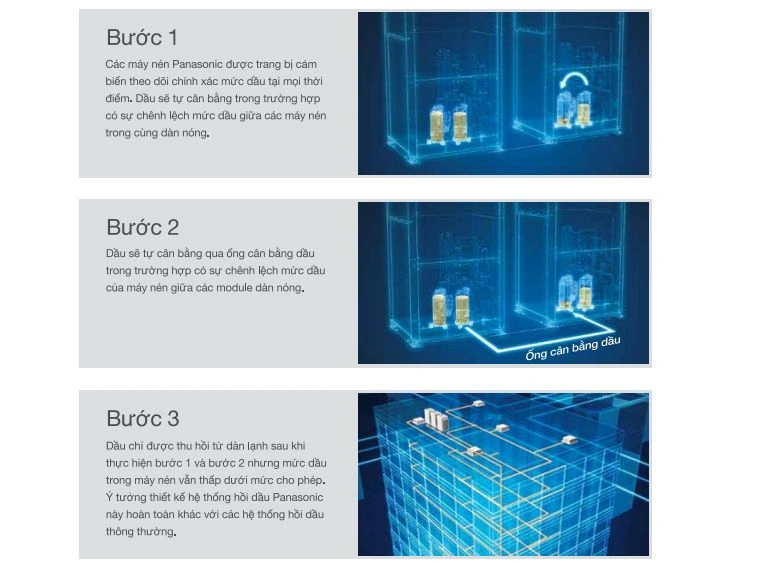 Bước 1

Các máy nén Panasonic được trang bị cảm biến theo dõi chính xác mức dầu tại mọi thời điểm. Dầu sẽ tự cân bằng trong trường hợp có sự chênh lệch mức dầu giữa các máy nén trong cùng dàn nóng.

Bước 2

Dầu sẽ tự cân bằng qua ống cân bằng dầu trong trường hợp có sự chênh lệch mức dầu của máy nén giữa các module dàn nóng.

Ống cân bằng dầu

Bước 3

Dầu chỉ được thu hồi từ dàn lạnh sau khi thực hiện bước 1 và bước 2 nhưng mức dầu trong máy nén vẫn thấp dưới mức cho phép. Ý tưởng thiết kế hệ thống hồi dầu Panasonic này hoàn toàn khác với các hệ thống hồi dầu thông thường.